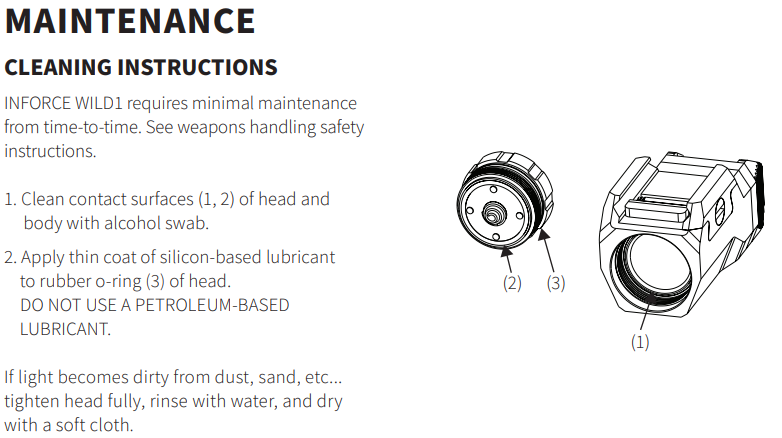 MAINTENANCE

CLEANING INSTRUCTIONS

INFORCE WILD1 requires minimal maintenance from time-to-time. See weapons handling safety instructions.

1. Clean contact surfaces (1, 2) of head and body with alcohol swab.

2. Apply thin coat of silicon-based lubricant to rubber o-ring (3) of head. DO NOT USE A PETROLEUM-BASED LUBRICANT.

If light becomes dirty from dust, sand, etc... tighten head fully, rinse with water, and dry with a soft cloth.

(2) (3)

(1)