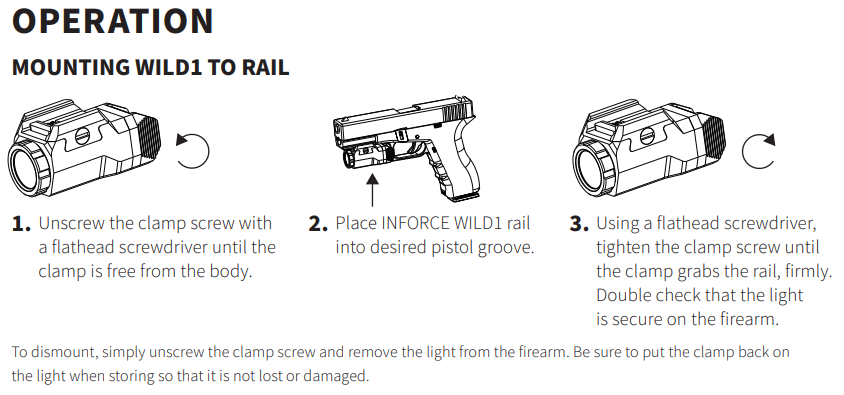 OPERATION

MOUNTING WILD1 TO RAIL

1. Unscrew the clamp screw with a flathead screwdriver until the clamp is free from the body.

2. Place INFORCE WILD1 rail into desired pistol groove.

3. Using a flathead screwdriver, tighten the clamp screw until the clamp grabs the rail, firmly. Double check that the light is secure on the firearm.

To dismount, simply unscrew the clamp screw and remove the light from the firearm. Be sure to put the clamp back on the light when storing so that it is not lost or damaged.